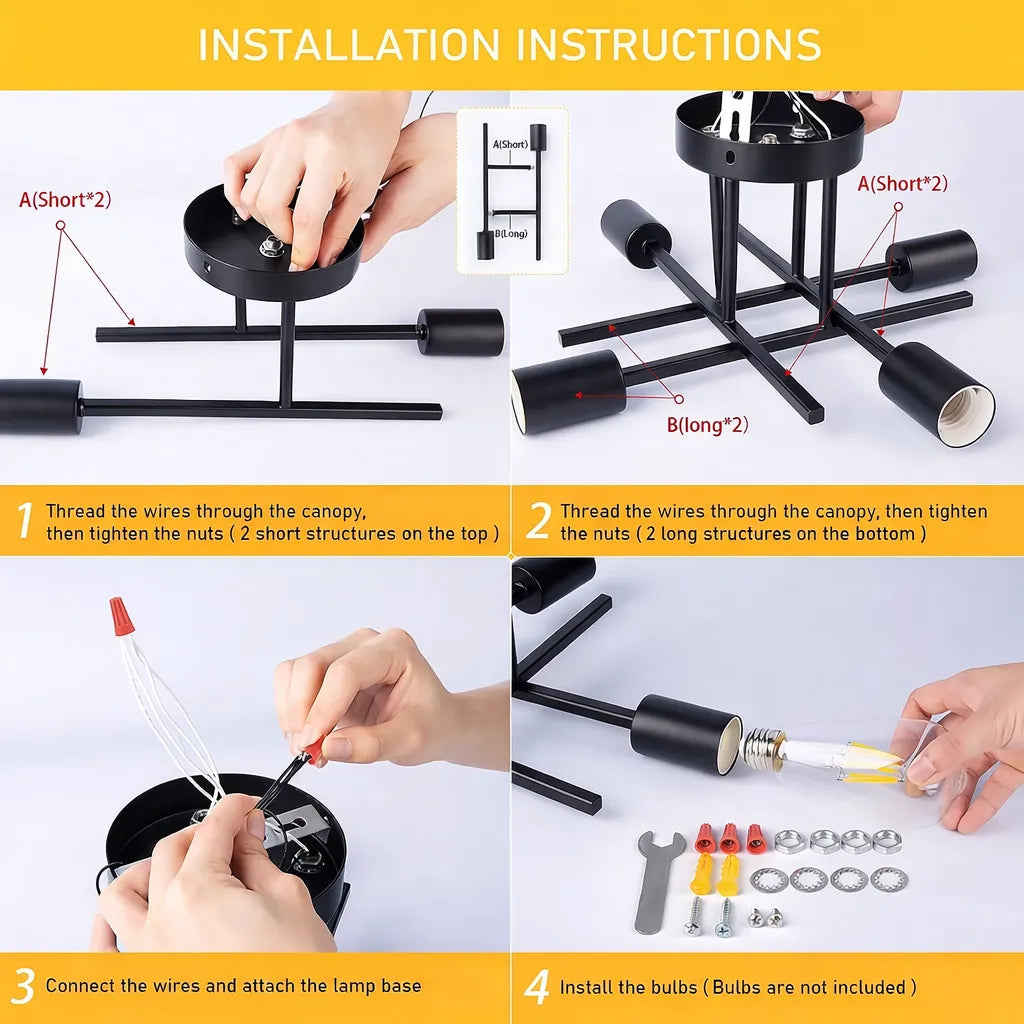 INSTALLATION INSTRUCTIONS

A(Short*2)

A(Short)

B(Long)

A(Short*2)

B(long*2)

1 Thread the wires through the canopy, then tighten the nuts ( 2 short structures on the top )

2 Thread the wires through the canopy, then tighten the nuts ( 2 long structures on the bottom )

3 Connect the wires and attach the lamp base

4 Install the bulbs ( Bulbs are not included )