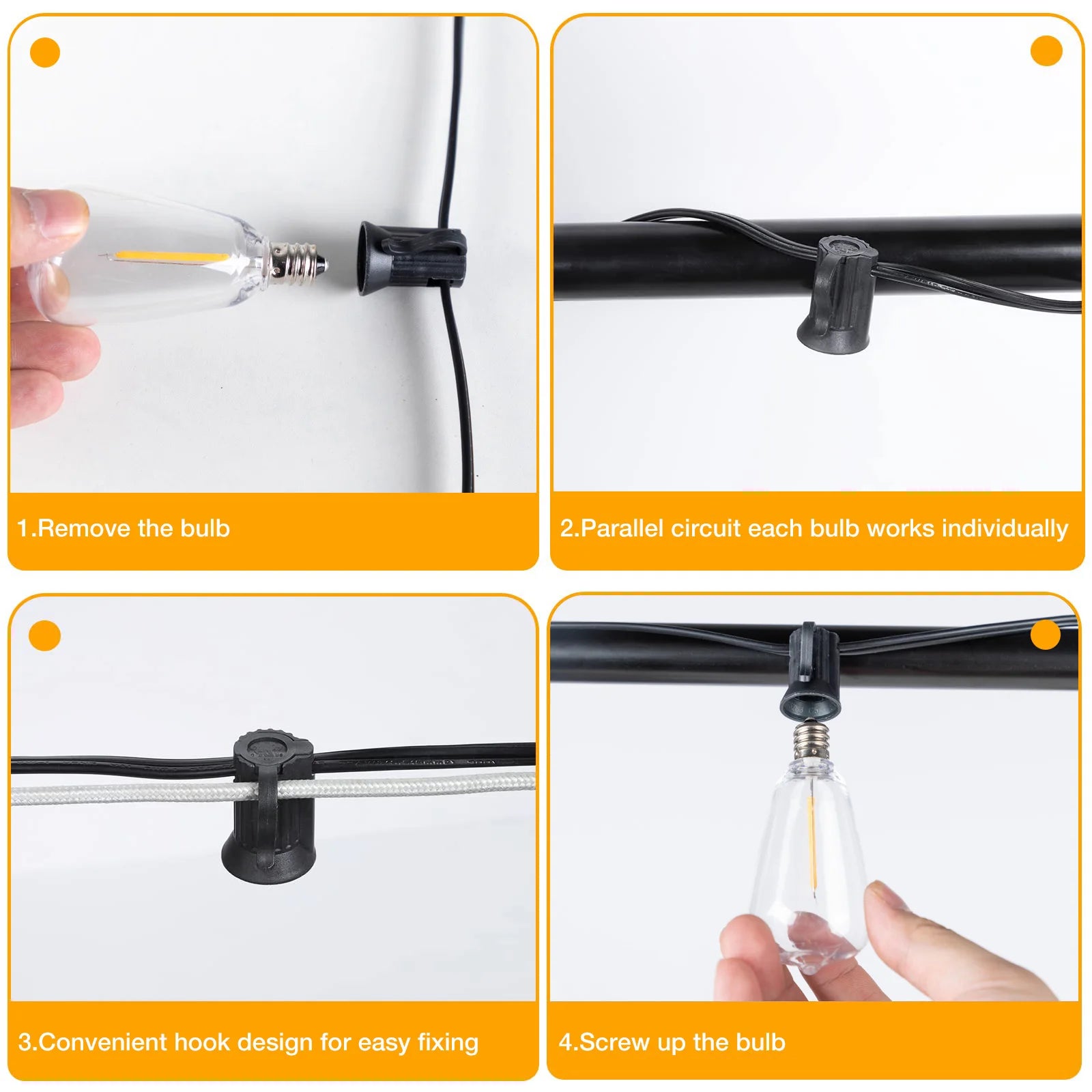 1.Remove the bulb

2.Parallel circuit each bulb works individually

3.Convenient hook design for easy fixing

4.Screw up the bulb